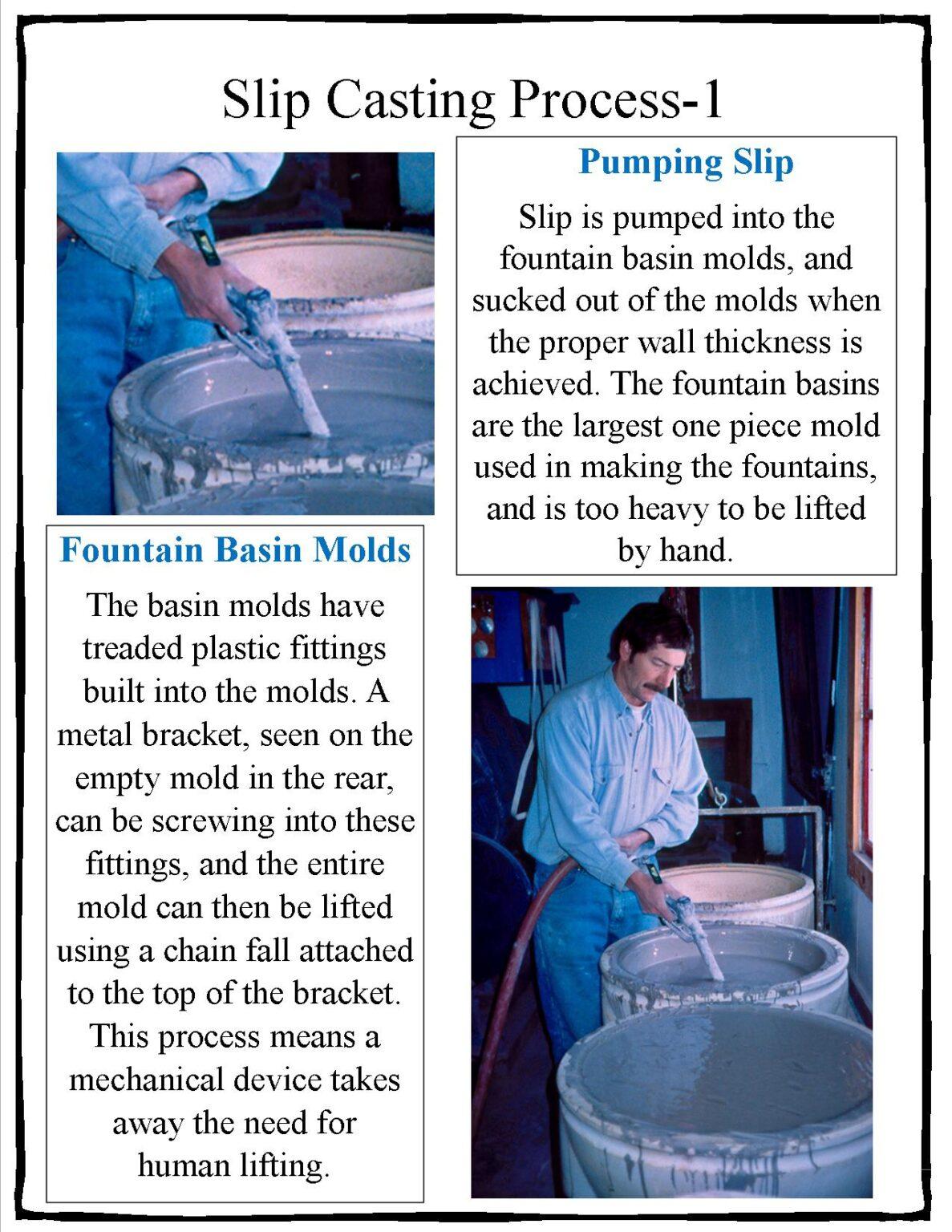 Slip Casting Process-1

Pumping Slip

Slip is pumped into the fountain basin molds, and sucked out of the molds when the proper wall thickness is achieved. The fountain basins are the largest one piece mold used in making the fountains, and is too heavy to be lifted by hand.

Fountain Basin Molds

The basin molds have treaded plastic fittings built into the molds. A metal bracket, seen on the empty mold in the rear, can be screwing into these fittings, and the entire mold can then be lifted using a chain fall attached to the top of the bracket. This process means a mechanical device takes away the need for human lifting.