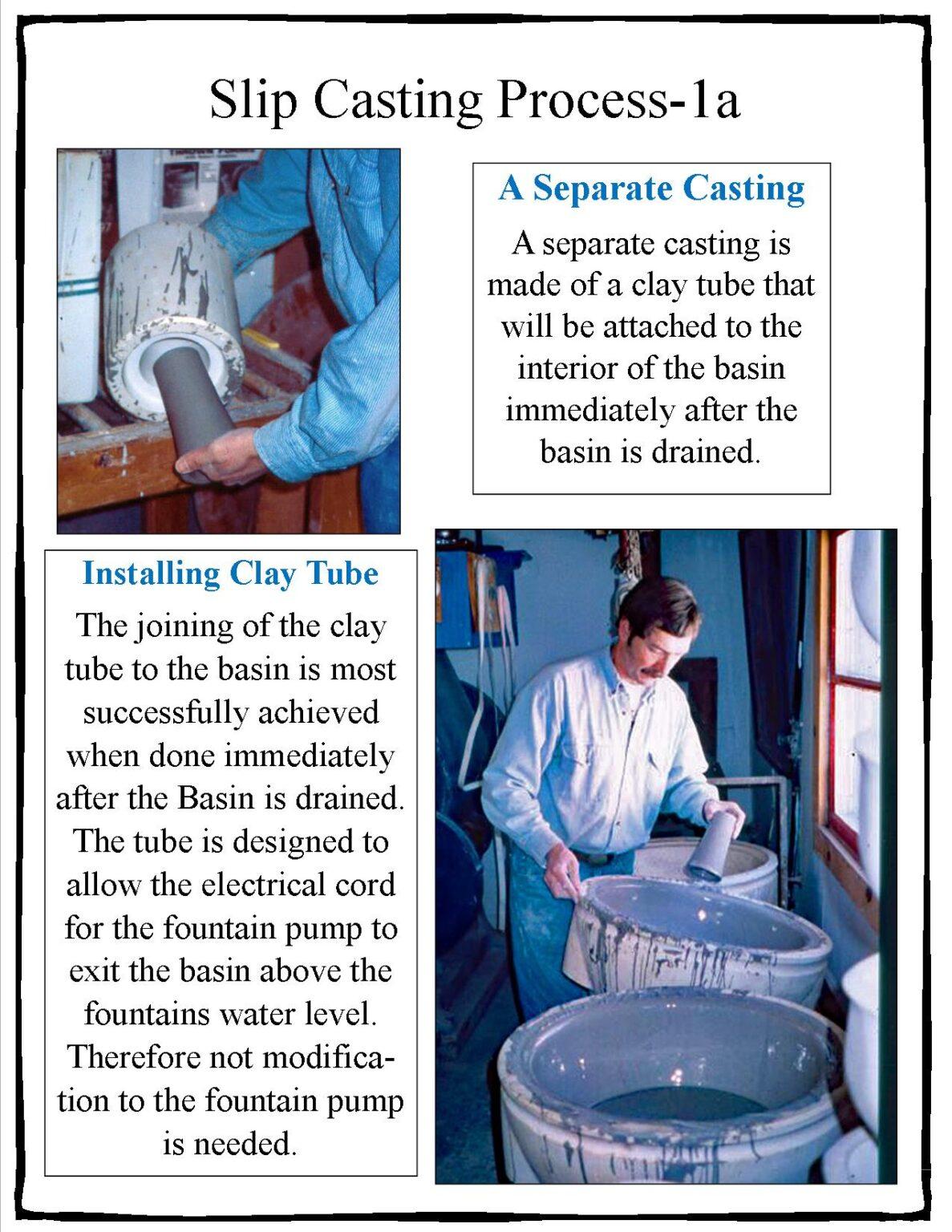 Slip Casting Process-1a

A Separate Casting

A separate casting is made of a clay tube that will be attached to the interior of the basin immediately after the basin is drained.

Installing Clay Tube

The joining of the clay tube to the basin is most successfully achieved when done immediately after the Basin is drained. The tube is designed to allow the electrical cord for the fountain pump to exit the basin above the fountains water level. Therefore not modification to the fountain pump is needed.