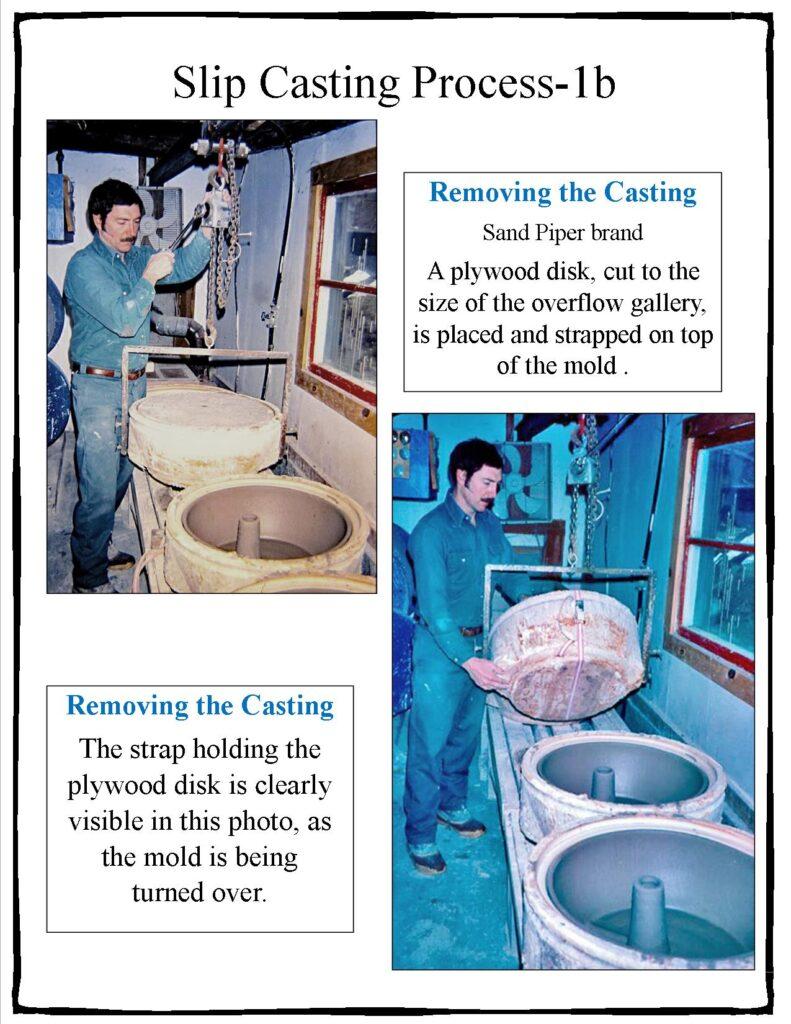 Slip Casting Process-1b

Removing the Casting

Sand Piper brand

A plywood disk, cut to the size of the overflow gallery, is placed and strapped on top of the mold .

Removing the Casting

The strap holding the plywood disk is clearly visible in this photo, as the mold is being turned over.