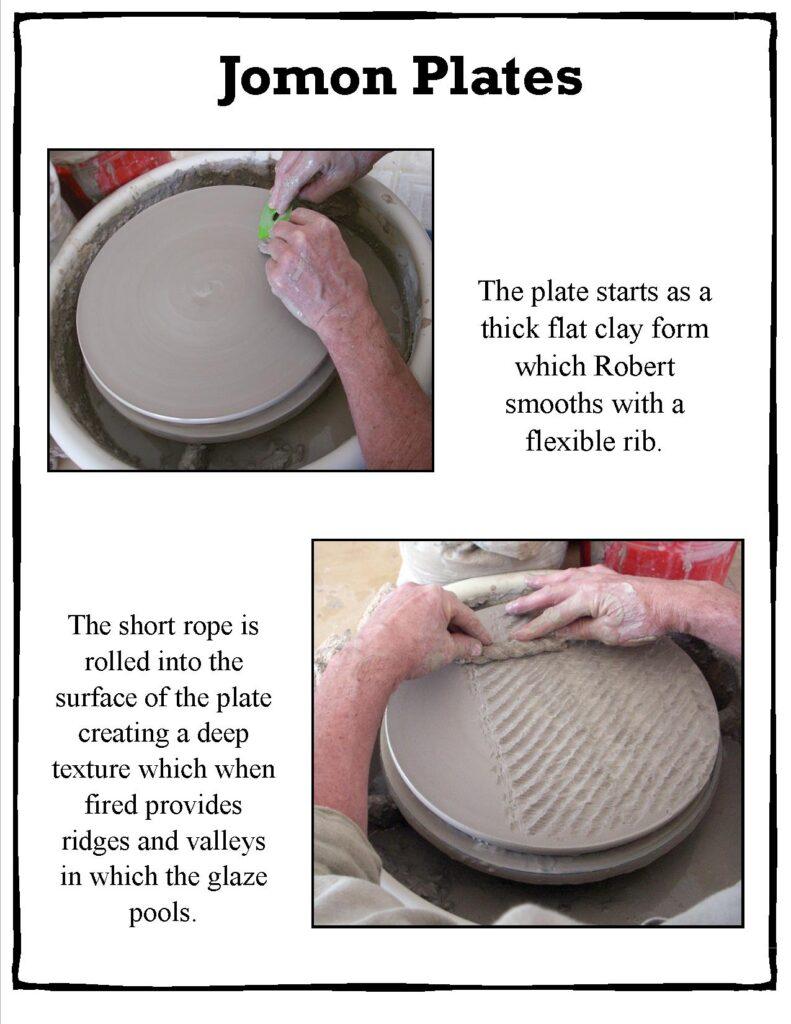 Jomon Plates

The plate starts as a thick flat clay form which Robert smooths with a flexible rib.

The short rope is rolled into the surface of the plate creating a deep texture which when fired provides ridges and valleys in which the glaze pools.